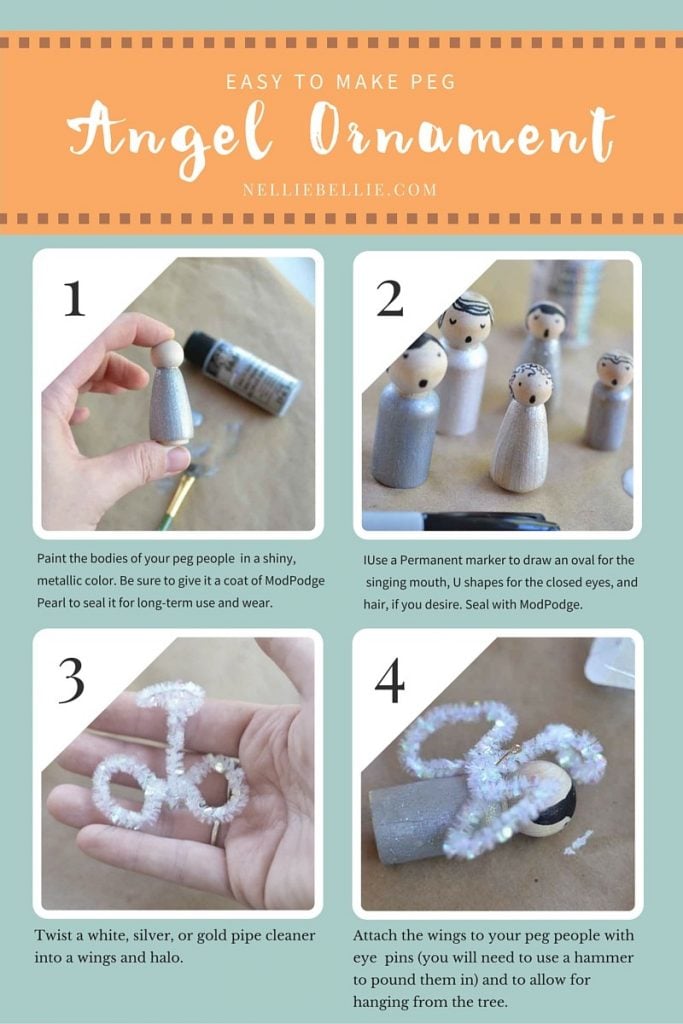 EASY TO MAKE PEG

Angel Ornament

NELLIEBELLIE.COM

1

Paint the bodies of your peg people in a shiny, metallic color. Be sure to give it a coat of ModPodge Pearl to seal it for long-term use and wear.

2

IUse a Permanent marker to draw an oval for the singing mouth, U shapes for the closed eyes, and hair, if you desire. Seal with ModPodge.

3

Twist a white, silver, or gold pipe cleaner into a wings and halo.

4

Attach the wings to your peg people with eye pins (you will need to use a hammer to pound them in) and to allow for hanging from the tree.