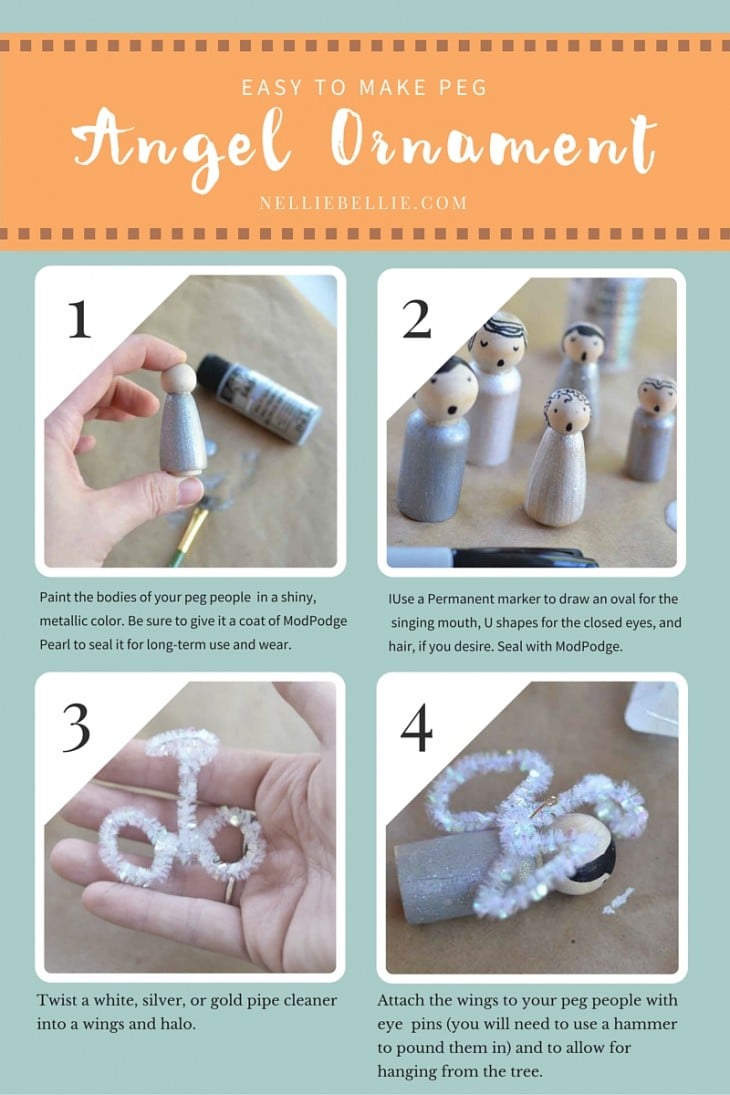 EASY TO MAKE PEG

Angel Ornament

NELLIEBELLIE.COM

1

Paint the bodies of your peg people in a shiny, metallic color. Be sure to give it a coat of ModPodge Pearl to seal it for long-term use and wear.

2

IUse a Permanent marker to draw an oval for the singing mouth, U shapes for the closed eyes, and hair, if you desire. Seal with ModPodge.

3

Twist a white, silver, or gold pipe cleaner into a wings and halo.

4

Attach the wings to your peg people with eye pins (you will need to use a hammer to pound them in) and to allow for hanging from the tree.